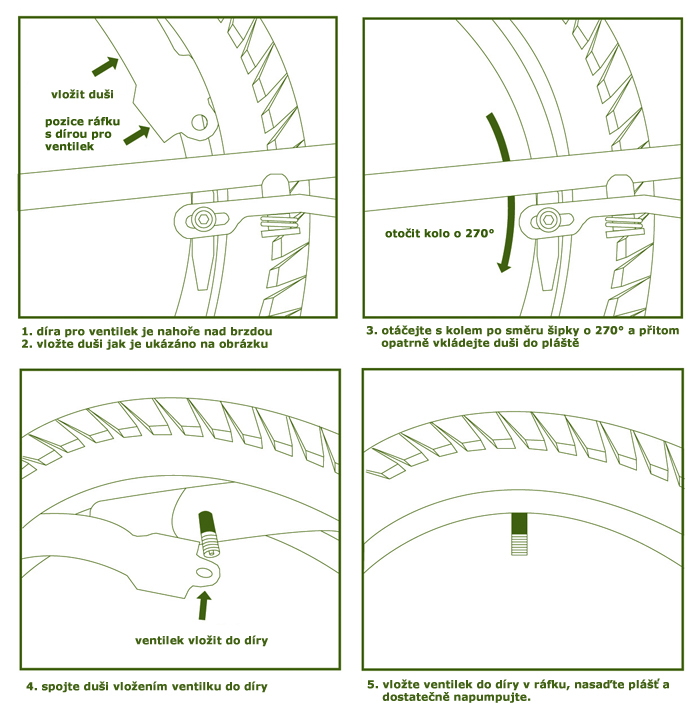 vložit duši

pozice ráfku s dírou pro ventilek

1. díra pro ventilek je nahoře nad brzdou
2. vložte duši jak je ukázáno na obrázku

otočit kolo o 270°

3. otáčejte s kolem po směru šipky o 270° a přitom opatrně vkládejte duši do pláště

ventilek vložit do díry

4. spojte duši vložením ventilku do díry

5. vložte ventilek do díry v ráfku, nasaďte plášť a dostatečně napumpujte.